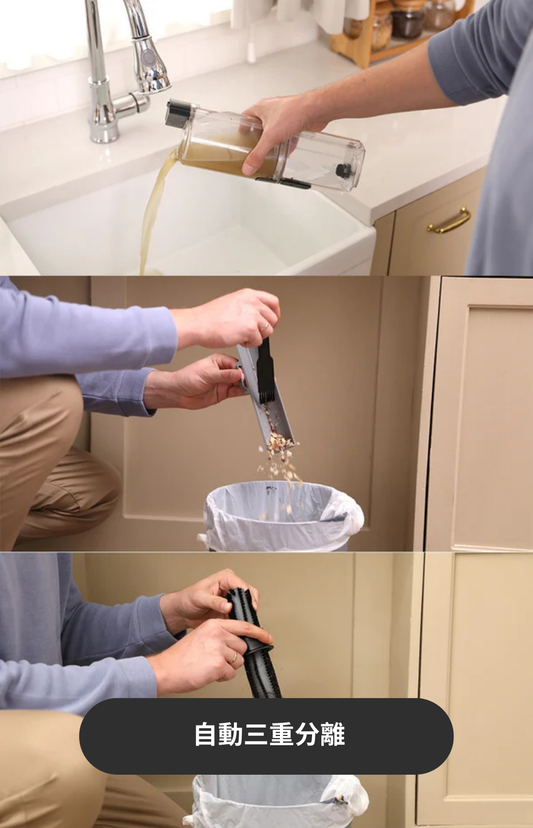 自動三重分離